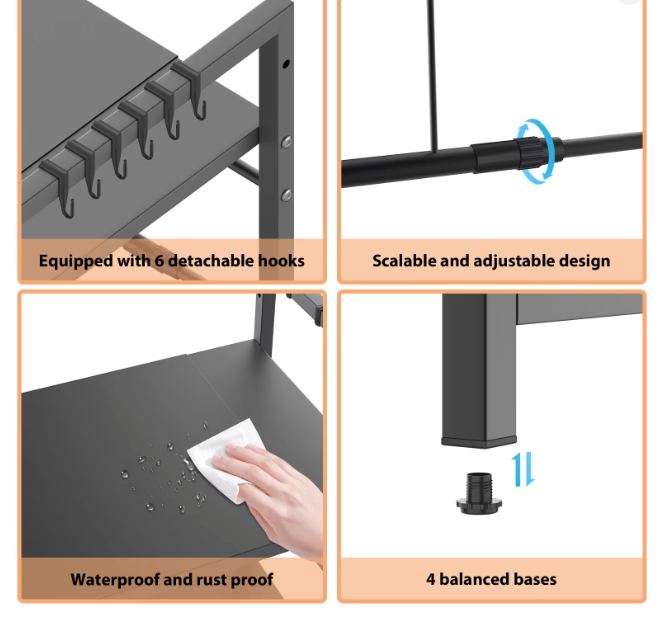 Equipped with 6 detachable hooks

Scalable and adjustable design

Waterproof and rust proof

4 balanced bases